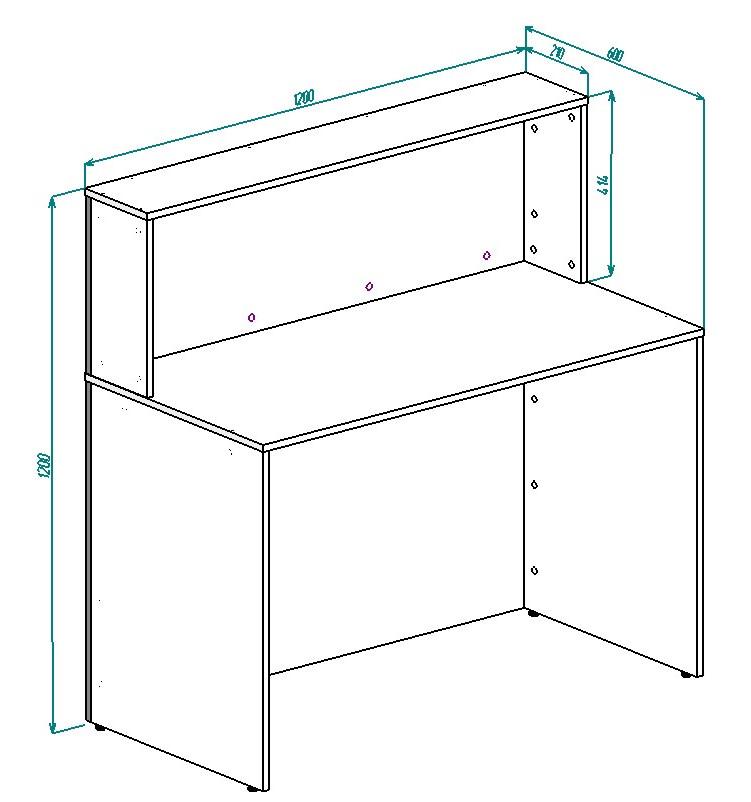 1200
210
600
414
1200