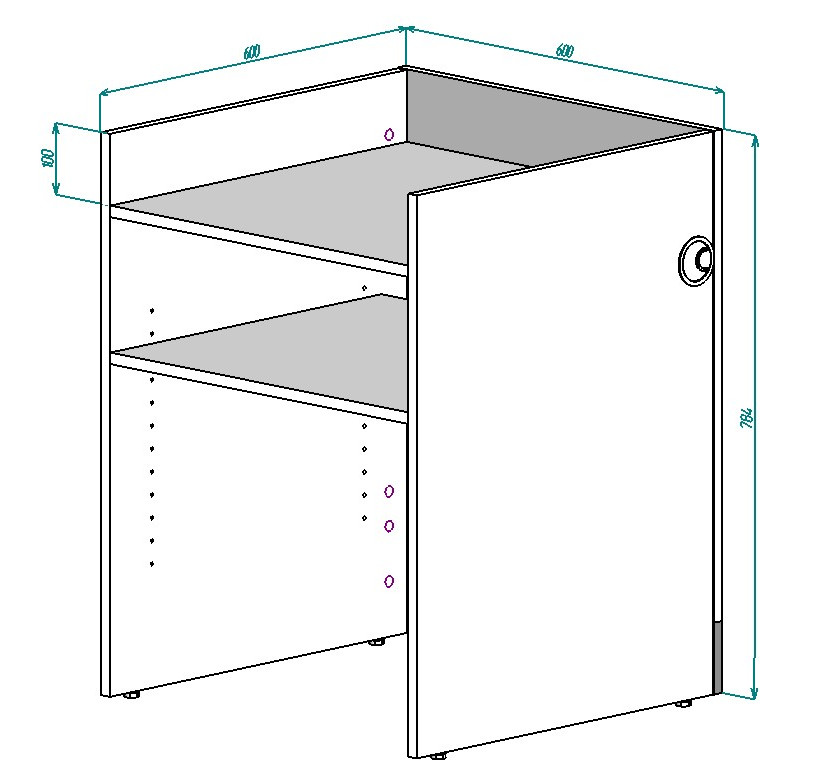 600
600
100
784